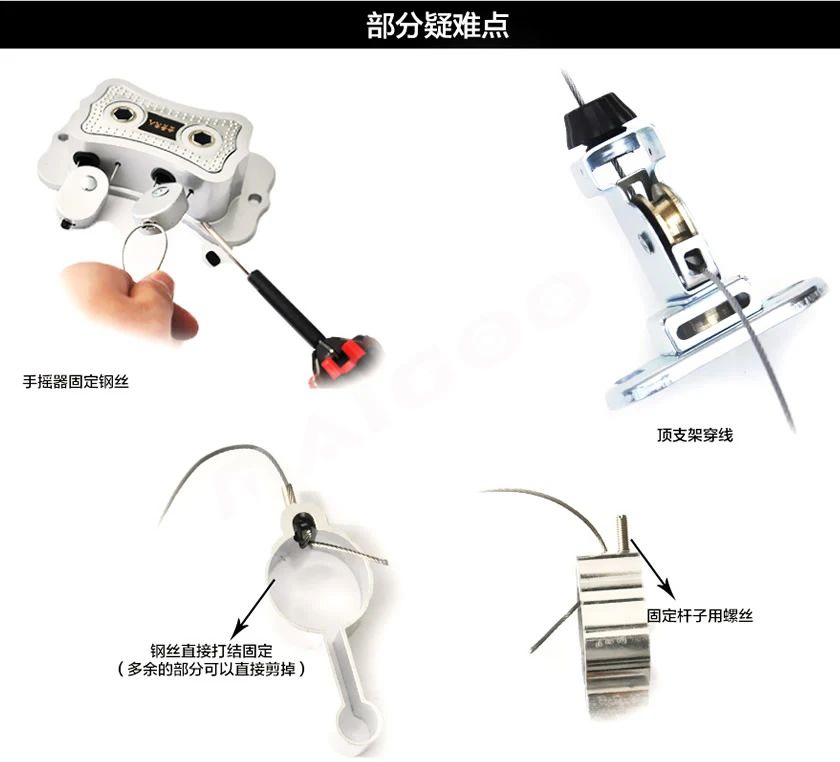 部分疑难点

手摇器固定钢丝

顶支架穿线

钢丝直接打结固定
（多余的部分可以直接剪掉）

固定杆子用螺丝