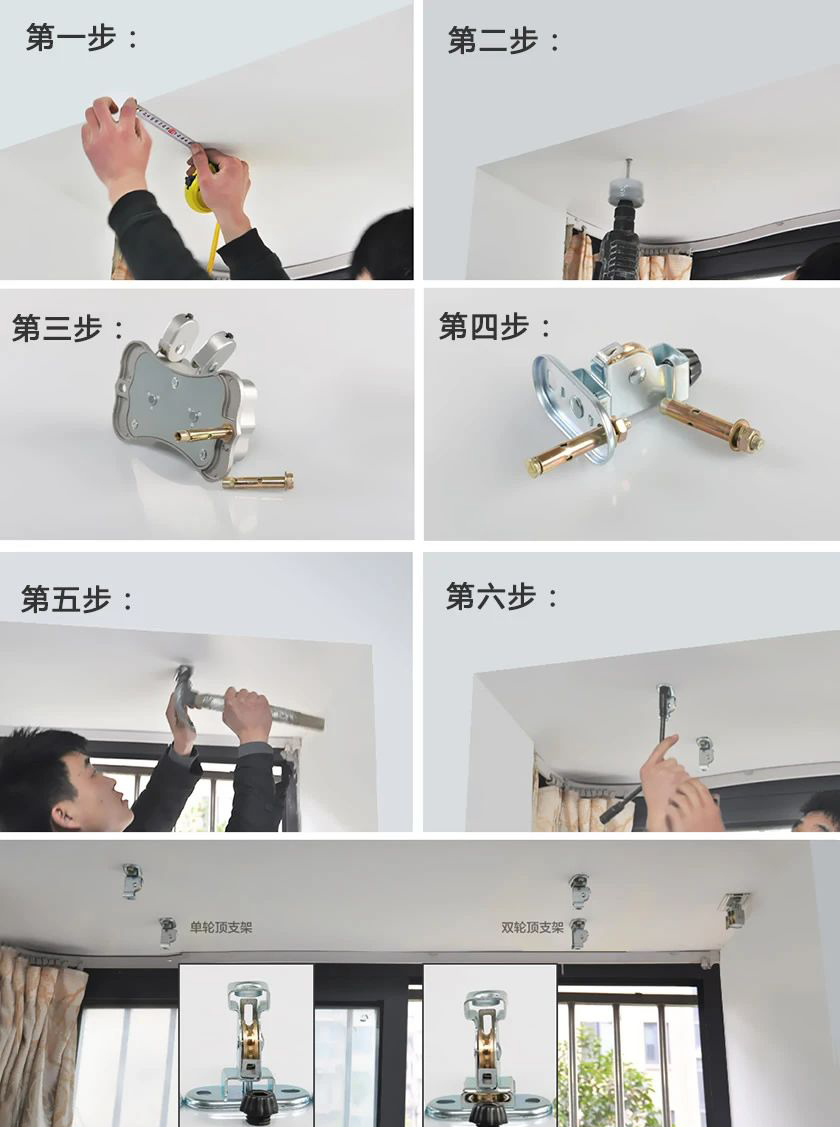 第一步：

第二步：

第三步：

第四步：

第五步：

第六步：

单轮顶支架

双轮顶支架